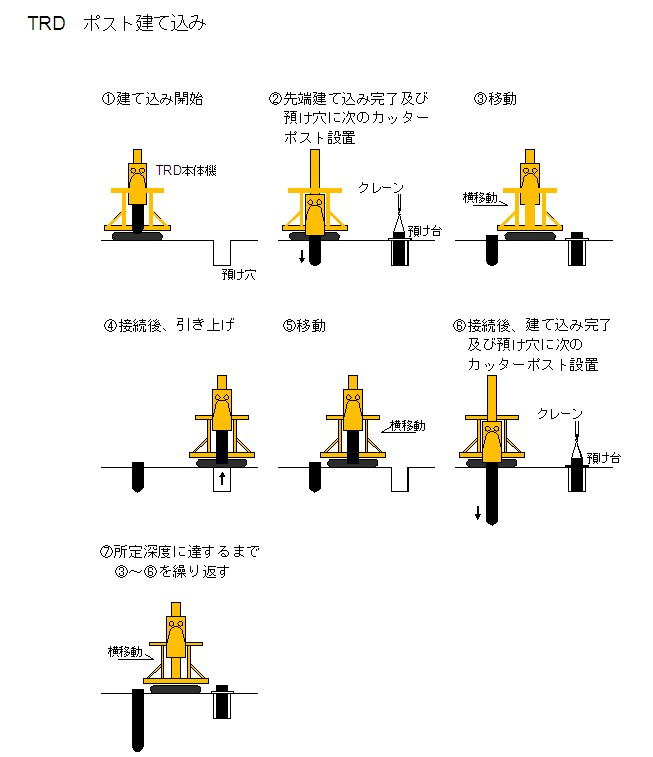 TRD　ポスト建て込み

①建て込み開始

TRD本体機

預け穴

②先端建て込み完了及び預け穴に次のカッターポスト設置

クレーン

預け台

③移動

横移動

④接続後、引き上げ

⑤移動

横移動

⑥接続後、建て込み完了及び預け穴に次のカッターポスト設置

クレーン

預け台

⑦所定深度に達するまで③～⑥を繰り返す

横移動